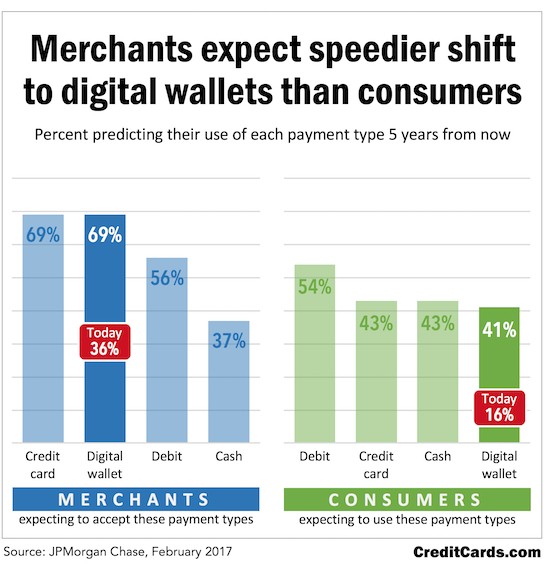 Merchants expect speedier shift to digital wallets than consumers

Percent predicting their use of each payment type 5 years from now

69%
69%
Today 36%
56%
37%

Credit card
Digital wallet
Debit
Cash

MERCHANTS
expecting to accept these payment types

54%
43%
43%
41%
Today 16%

Debit
Credit card
Cash
Digital wallet

CONSUMERS
expecting to use these payment types

Source: JPMorgan Chase, February 2017

CreditCards.com